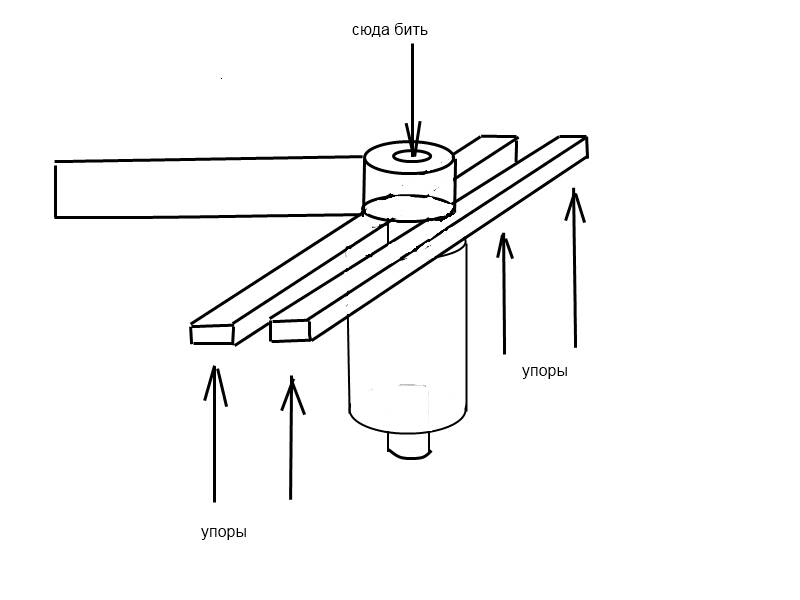 сюда бить

упоры

упоры