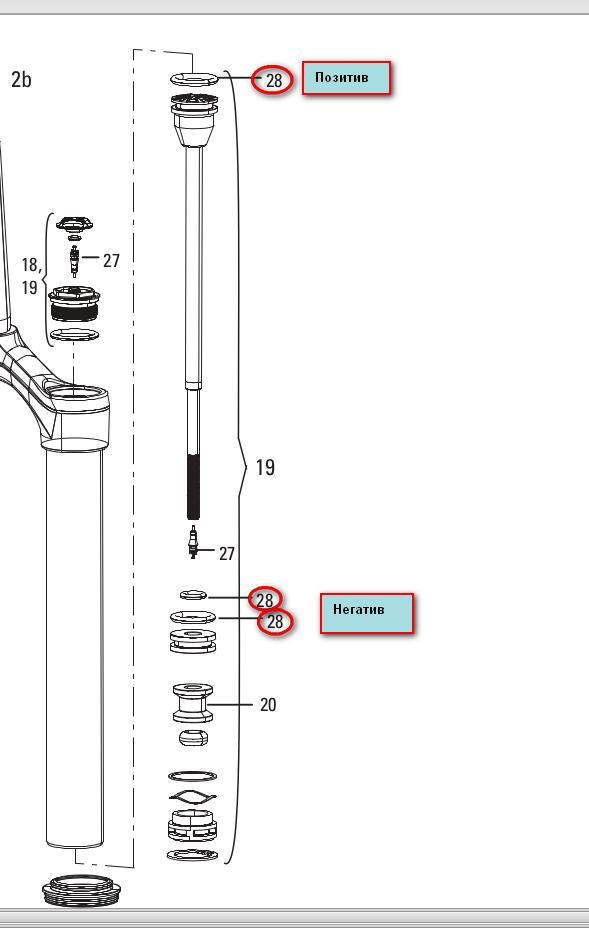 2b

28

Позитив

18, 19

27

19

27

28

28

Негатив

20