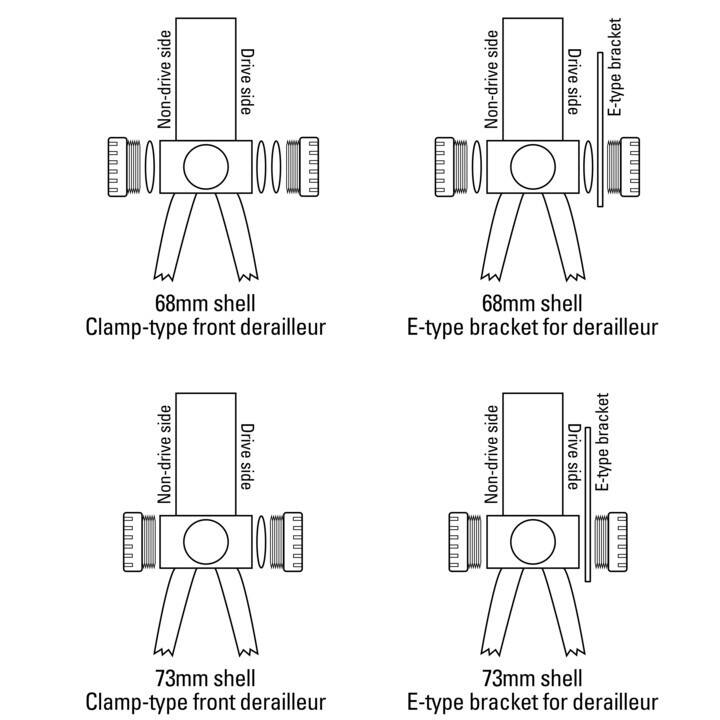 Non-drive side
Drive side

68mm shell
Clamp-type front derailleur

Non-drive side
Drive side
E-type bracket

68mm shell
E-type bracket for derailleur

Non-drive side
Drive side

73mm shell
Clamp-type front derailleur

Non-drive side
Drive side
E-type bracket

73mm shell
E-type bracket for derailleur