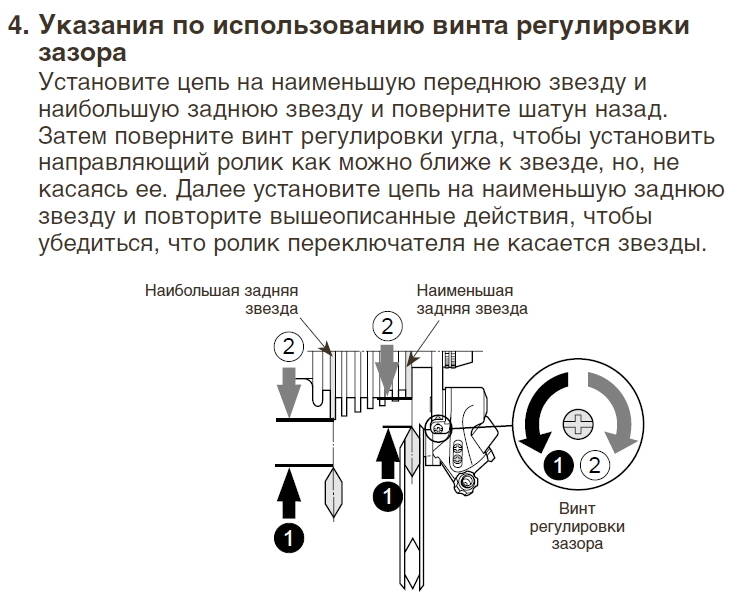 4. Указания по использованию винта регулировки зазора

Установите цепь на наименьшую переднюю звезду и наибольшую заднюю звезду и поверните шатун назад. Затем поверните винт регулировки угла, чтобы установить направляющий ролик как можно ближе к звезде, но, не касаясь ее. Далее установите цепь на наименьшую заднюю звезду и повторите вышеописанные действия, чтобы убедиться, что ролик переключателя не касается звезды.

Наибольшая задняя звезда

Наименьшая задняя звезда

2

2

1

1

1

2

Винт регулировки зазора