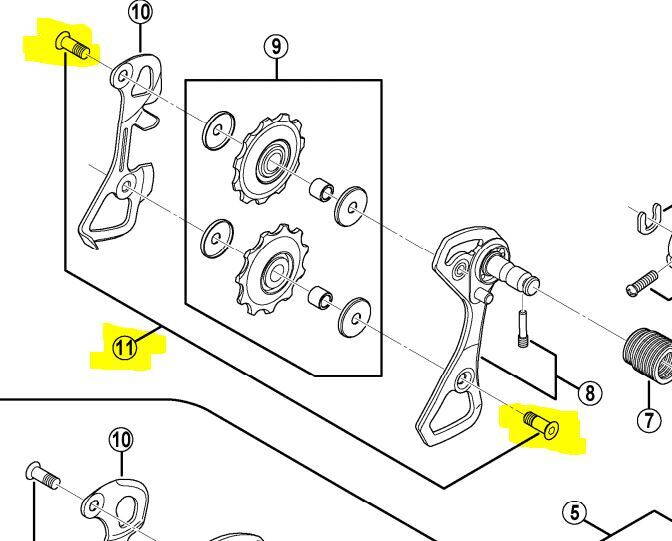 10
9
11
8
7
10
5