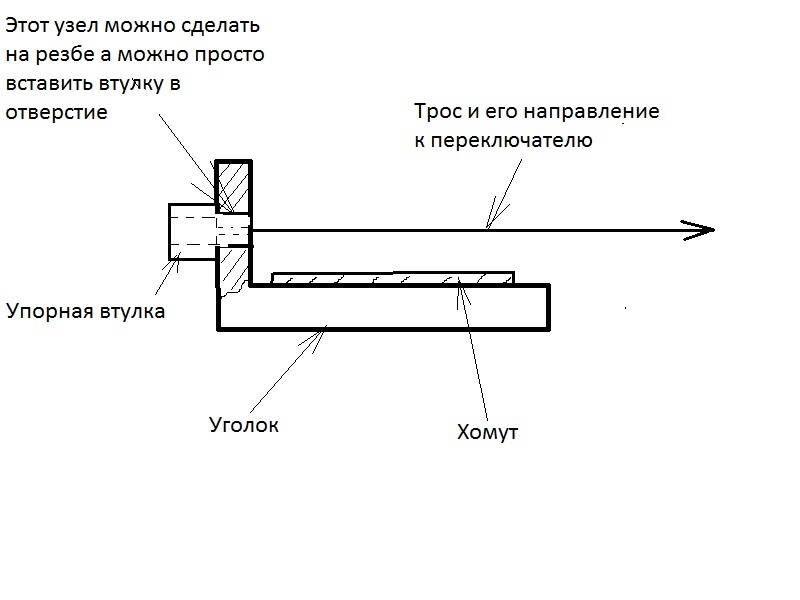 Этот узел можно сделать на резбе а можно просто вставить втулку в отверстие

Трос и его направление к переключателю

Упорная втулка

Уголок

Хомут