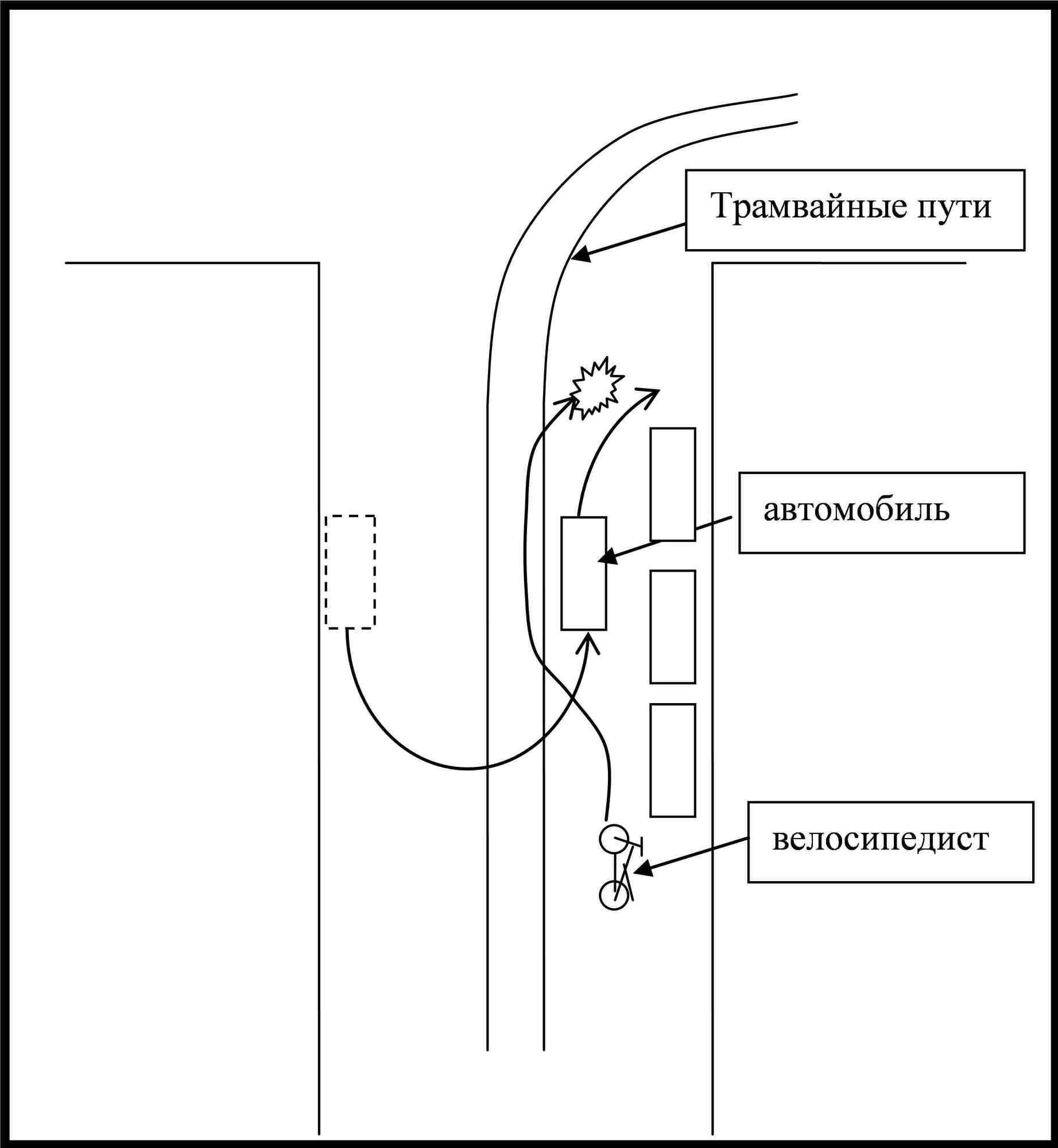 Трамвайные пути

автомобиль

велосипедист