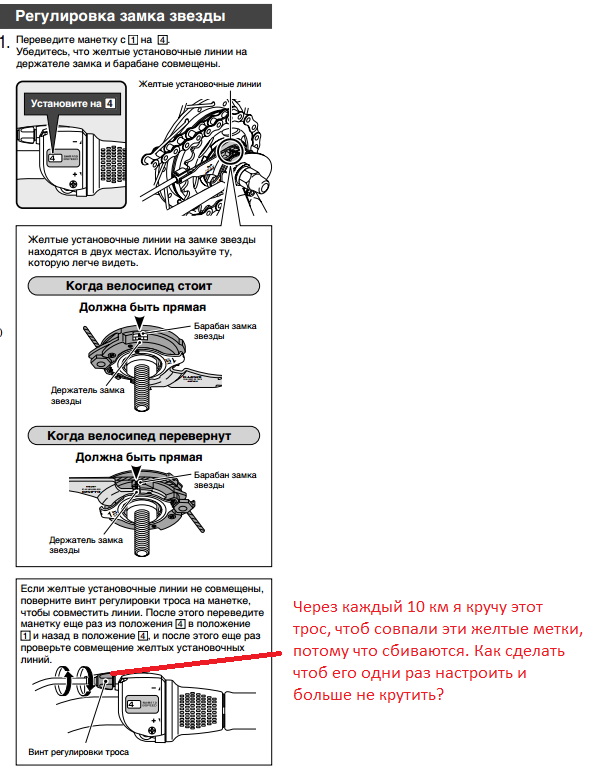 Регулировка замка звезды

1. Переведите манетку с 1 на 4.
Убедитесь, что желтые установочные линии на держателе замка и барабане совмещены.

Установите на 4

4

Желтые установочные линии

Желтые установочные линии на замке звезды находятся в двух местах. Используйте ту, которую легче видеть.

Когда велосипед стоит

Должна быть прямая

Барабан замка звезды

Держатель замка звезды

Когда велосипед перевернут

Должна быть прямая

Барабан замка звезды

Держатель замка звезды

Если желтые установочные линии не совмещены, поверните винт регулировки троса на манетке, чтобы совместить линии. После этого переведите манетку еще раз из положения 4 в положение 1 и назад в положение 4, и после этого еще раз проверьте совмещение желтых установочных линий.

4

Винт регулировки троса

Через каждый 10 км я кручу этот трос, чтоб совпали эти желтые метки, потому что сбиваются. Как сделать чтоб его одни раз настроить и больше не крутить?