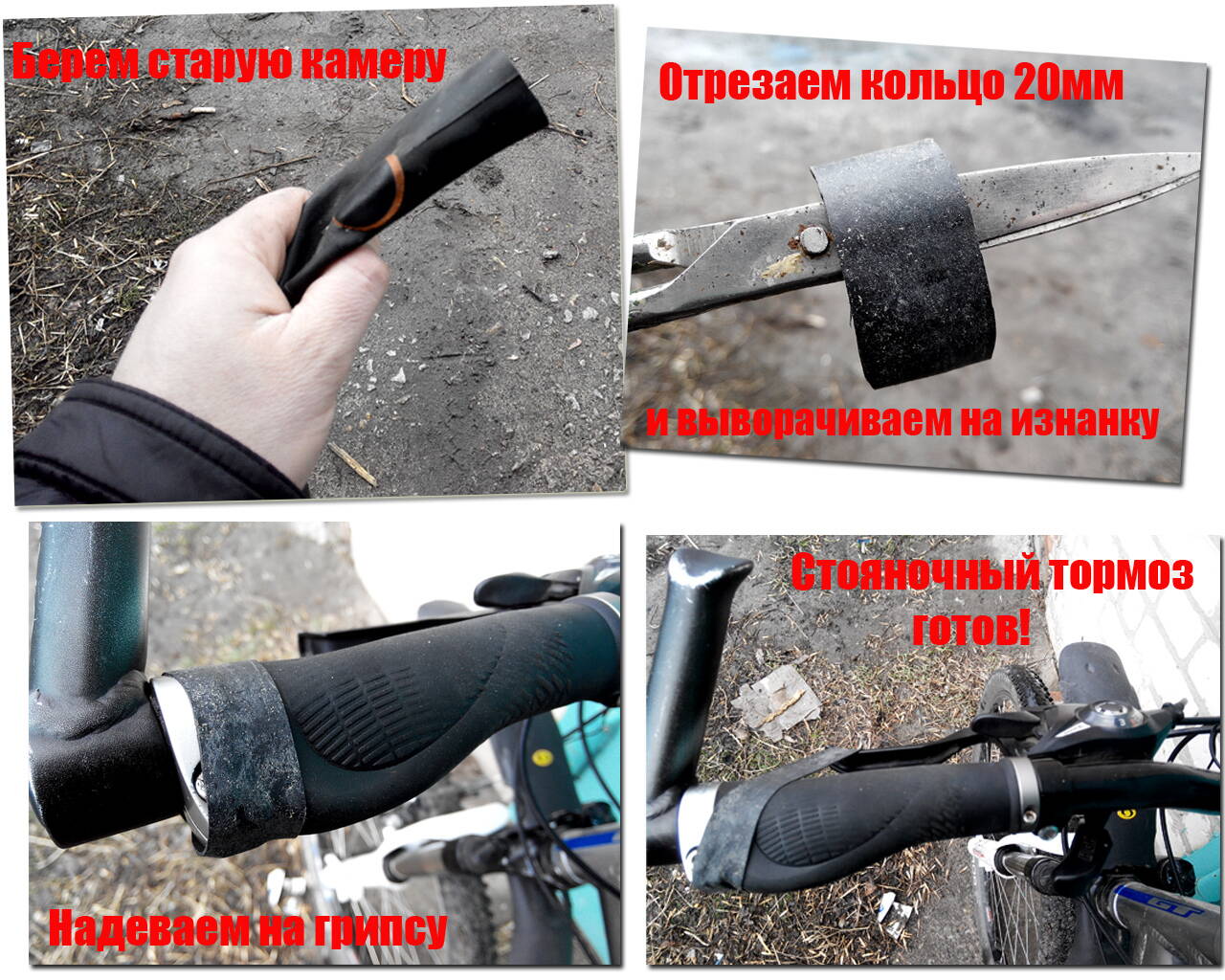 Берем старую камеру

Отрезаем кольцо 20мм

и выворачиваем на изнанку

Надеваем на грипсу

Стояночный тормоз готов!

GT