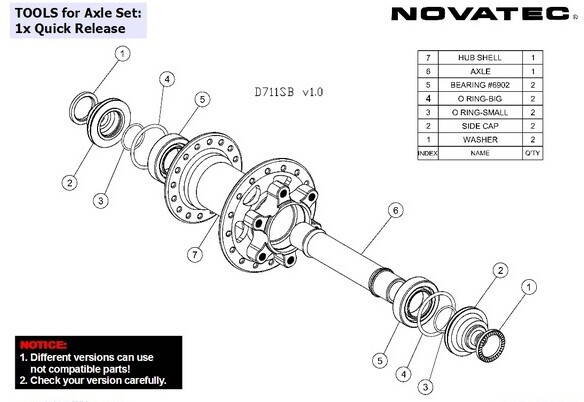 TOOLS for Axle Set:
1x Quick Release

NOVATEC®

D711SB v1.0

| 7 | HUB SHELL | 1 |
|---|---|---|
| 6 | AXLE | 1 |
| 5 | BEARING #6902 | 2 |
| 4 | O RING-BIG | 2 |
| 3 | O RING-SMALL | 2 |
| 2 | SIDE CAP | 2 |
| 1 | WASHER | 2 |
| INDEX | NAME | Q'TY |

1
4
5
2
3
7
6
2
1
5
4
3

NOTICE:
1. Different versions can use not compatible parts!
2. Check your version carefully.