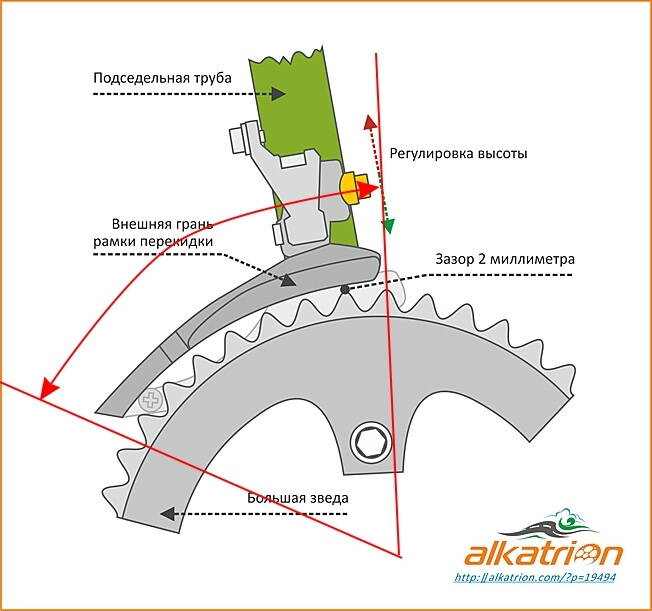 Подседельная труба

Регулировка высоты

Внешняя грань рамки перекидки

Зазор 2 миллиметра

Большая зведа

alkatrion

http://alkatrion.com/?p=19494